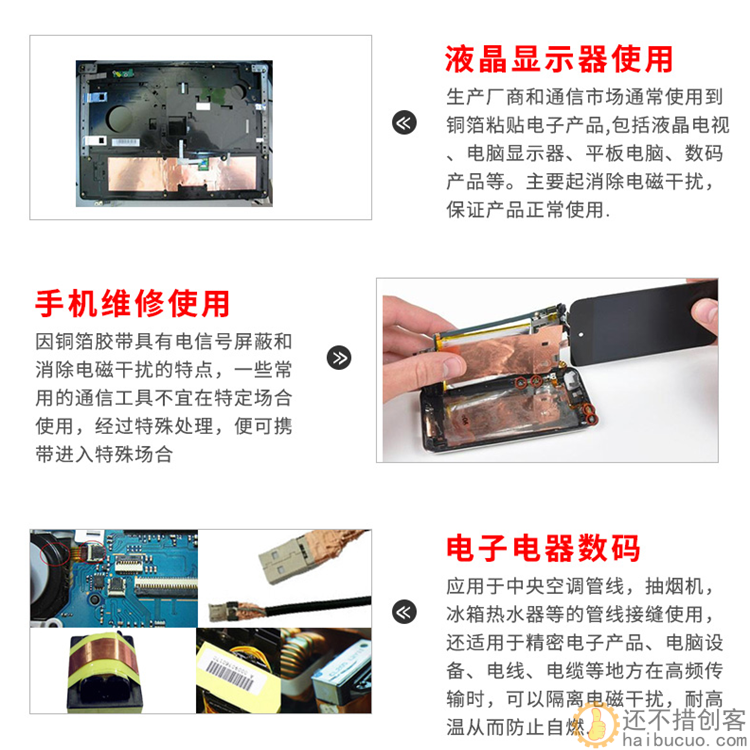 液晶显示器使用

生产厂商和通信市场通常使用到铜箔粘贴电子产品,包括液晶电视、电脑显示器、平板电脑、数码产品等。主要起消除电磁干扰，保证产品正常使用.

手机维修使用

因铜箔胶带具有电信号屏蔽和消除电磁干扰的特点，一些常用的通信工具不宜在特定场合使用，经过特殊处理，便可携带进入特殊场合

电子电器数码

应用于中央空调管线，抽烟机，冰箱热水器等的管线接缝使用，还适用于精密电子产品、电脑设备、电线、电缆等地方在高频传输时，可以隔离电磁干扰，耐高温从而防止自燃

还不措创客
haibucuo.com